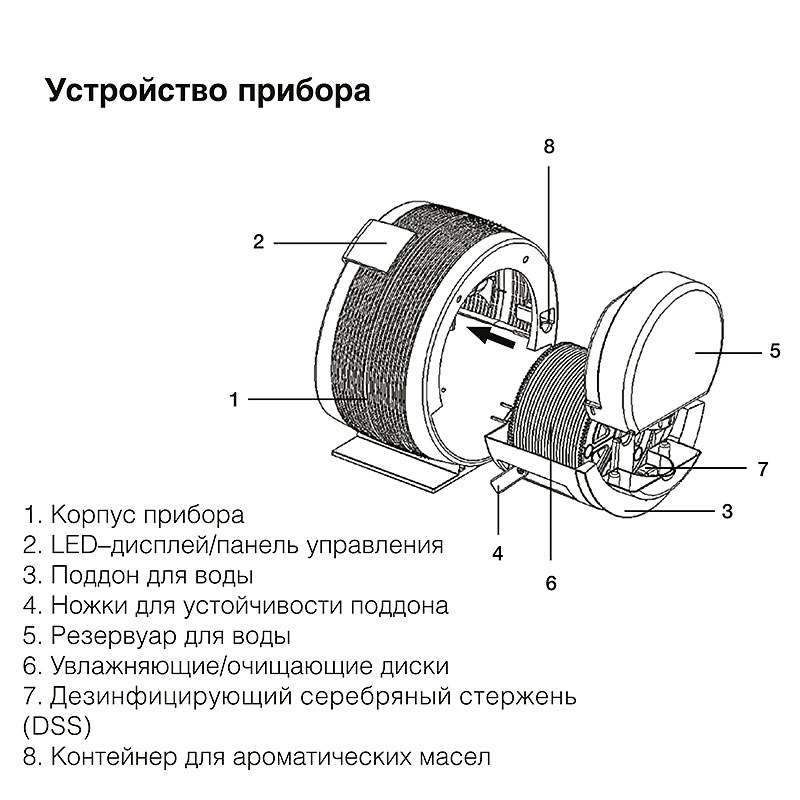 Устройство прибора

8

2

5

1

7

3

4

6

1. Корпус прибора
2. LED–дисплей/панель управления
3. Поддон для воды
4. Ножки для устойчивости поддона
5. Резервуар для воды
6. Увлажняющие/очищающие диски
7. Дезинфицирующий серебряный стержень (DSS)
8. Контейнер для ароматических масел