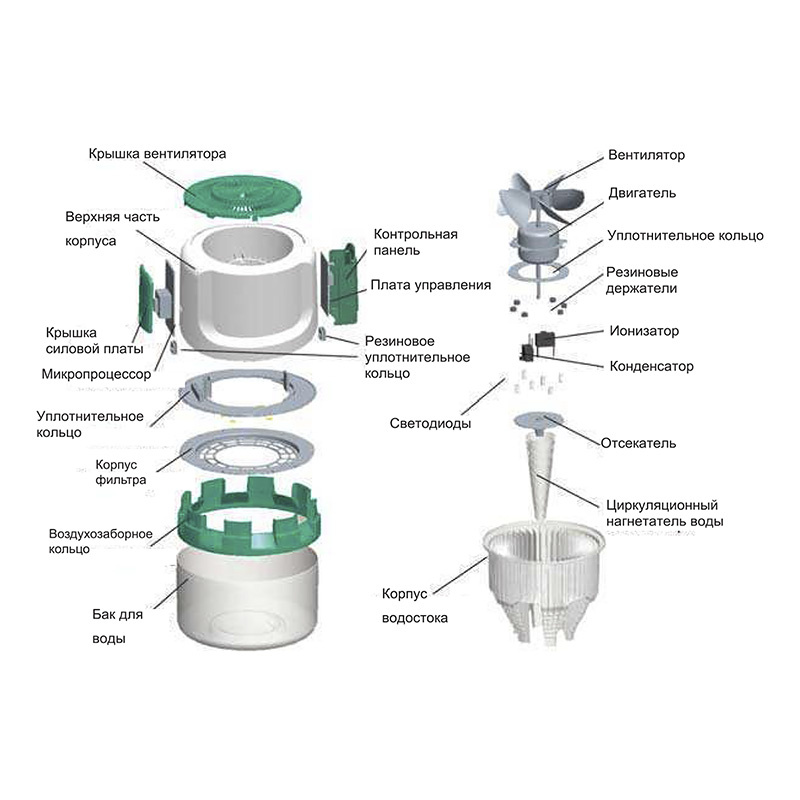 Крышка вентилятора

Верхняя часть корпуса

Контрольная панель

Плата управления

Крышка силовой платы

Микропроцессор

Резиновое уплотнительное кольцо

Уплотнительное кольцо

Корпус фильтра

Воздухозаборное кольцо

Бак для воды

Вентилятор

Двигатель

Уплотнительное кольцо

Резиновые держатели

Ионизатор

Конденсатор

Светодиоды

Отсекатель

Циркуляционный нагнетатель воды

Корпус водостока