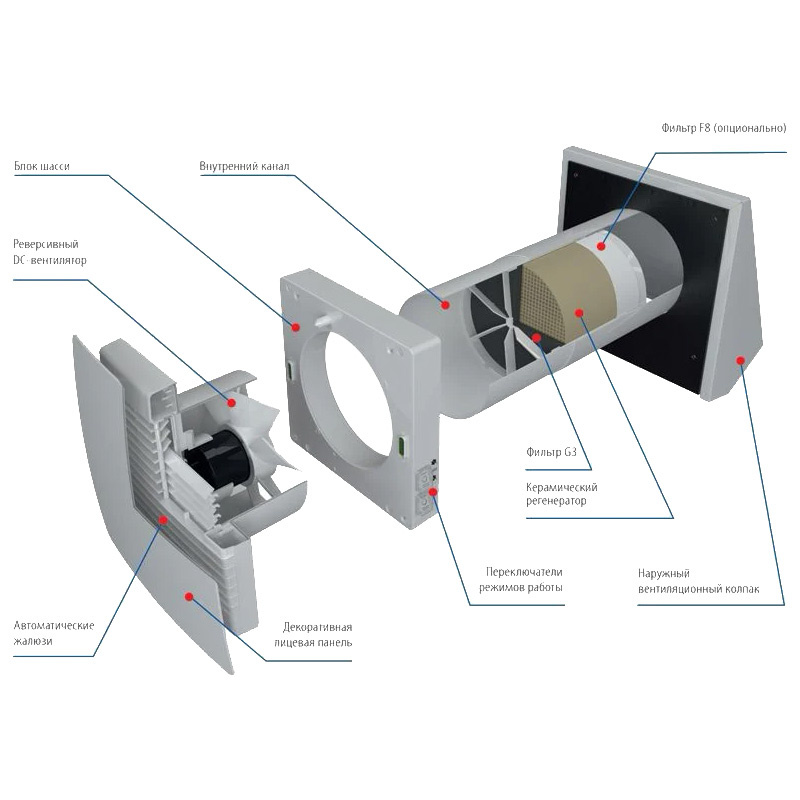 Фильтр F8 (опционально)

Блок шасси

Внутренний канал

Реверсивный DC-вентилятор

Фильтр G3

Керамический регенератор

Переключатели режимов работы

Наружный вентиляционный колпак

Автоматические жалюзи

Декоративная лицевая панель