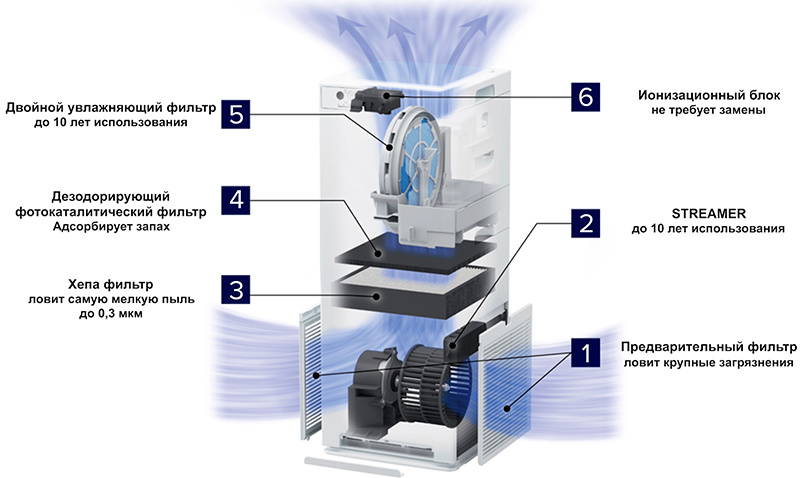 Двойной увлажняющий фильтр
до 10 лет использования

5

6

Ионизационный блок
не требует замены

Дезодорирующий
фотокаталитический фильтр
Адсорбирует запах

4

2

STREAMER
до 10 лет использования

Хепа фильтр
ловит самую мелкую пыль
до 0,3 мкм

3

1

Предварительный фильтр
ловит крупные загрязнения