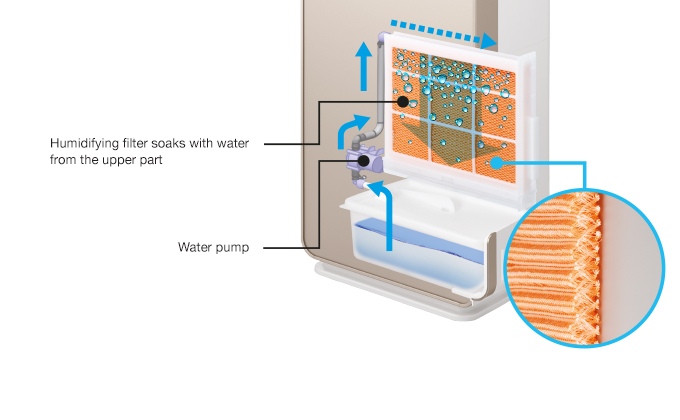 Humidifying filter soaks with water from the upper part

Water pump